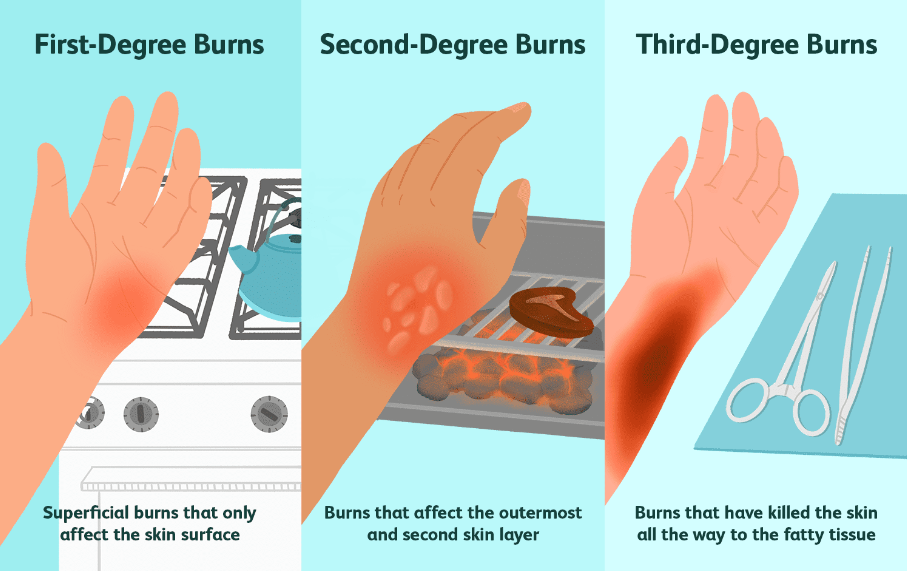 First-Degree Burns

Superficial burns that only affect the skin surface

Second-Degree Burns

Burns that affect the outermost and second skin layer

Third-Degree Burns

Burns that have killed the skin all the way to the fatty tissue